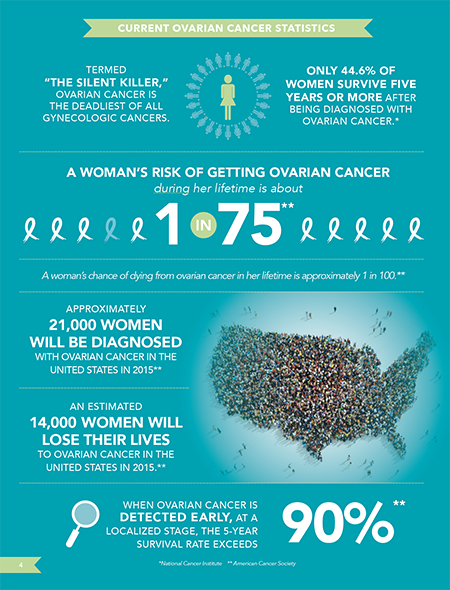 CURRENT OVARIAN CANCER STATISTICS

TERMED "THE SILENT KILLER," OVARIAN CANCER IS THE DEADLIEST OF ALL GYNECOLOGIC CANCERS.

ONLY 44.6% OF WOMEN SURVIVE FIVE YEARS OR MORE AFTER BEING DIAGNOSED WITH OVARIAN CANCER.*

A WOMAN'S RISK OF GETTING OVARIAN CANCER during her lifetime is about

1 IN 75**

A woman's chance of dying from ovarian cancer in her lifetime is approximately 1 in 100.**

APPROXIMATELY 21,000 WOMEN WILL BE DIAGNOSED WITH OVARIAN CANCER IN THE UNITED STATES IN 2015**

AN ESTIMATED 14,000 WOMEN WILL LOSE THEIR LIVES TO OVARIAN CANCER IN THE UNITED STATES IN 2015.**

WHEN OVARIAN CANCER IS DETECTED EARLY, AT A LOCALIZED STAGE, THE 5-YEAR SURVIVAL RATE EXCEEDS 90%**

4

*National Cancer Institute **American Cancer Society