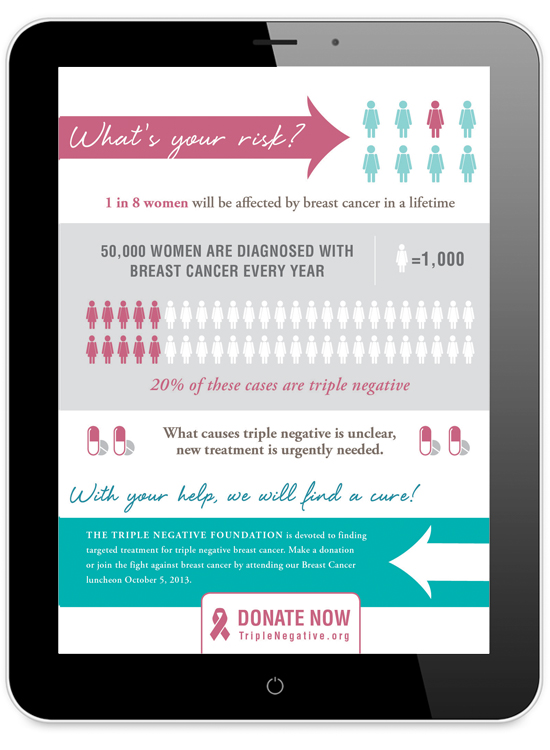 What's your risk?

1 in 8 women will be affected by breast cancer in a lifetime

50,000 WOMEN ARE DIAGNOSED WITH BREAST CANCER EVERY YEAR

=1,000

20% of these cases are triple negative

What causes triple negative is unclear, new treatment is urgently needed.

With your help, we will find a cure!

THE TRIPLE NEGATIVE FOUNDATION is devoted to finding targeted treatment for triple negative breast cancer. Make a donation or join the fight against breast cancer by attending our Breast Cancer luncheon October 5, 2013.

DONATE NOW
TripleNegative.org